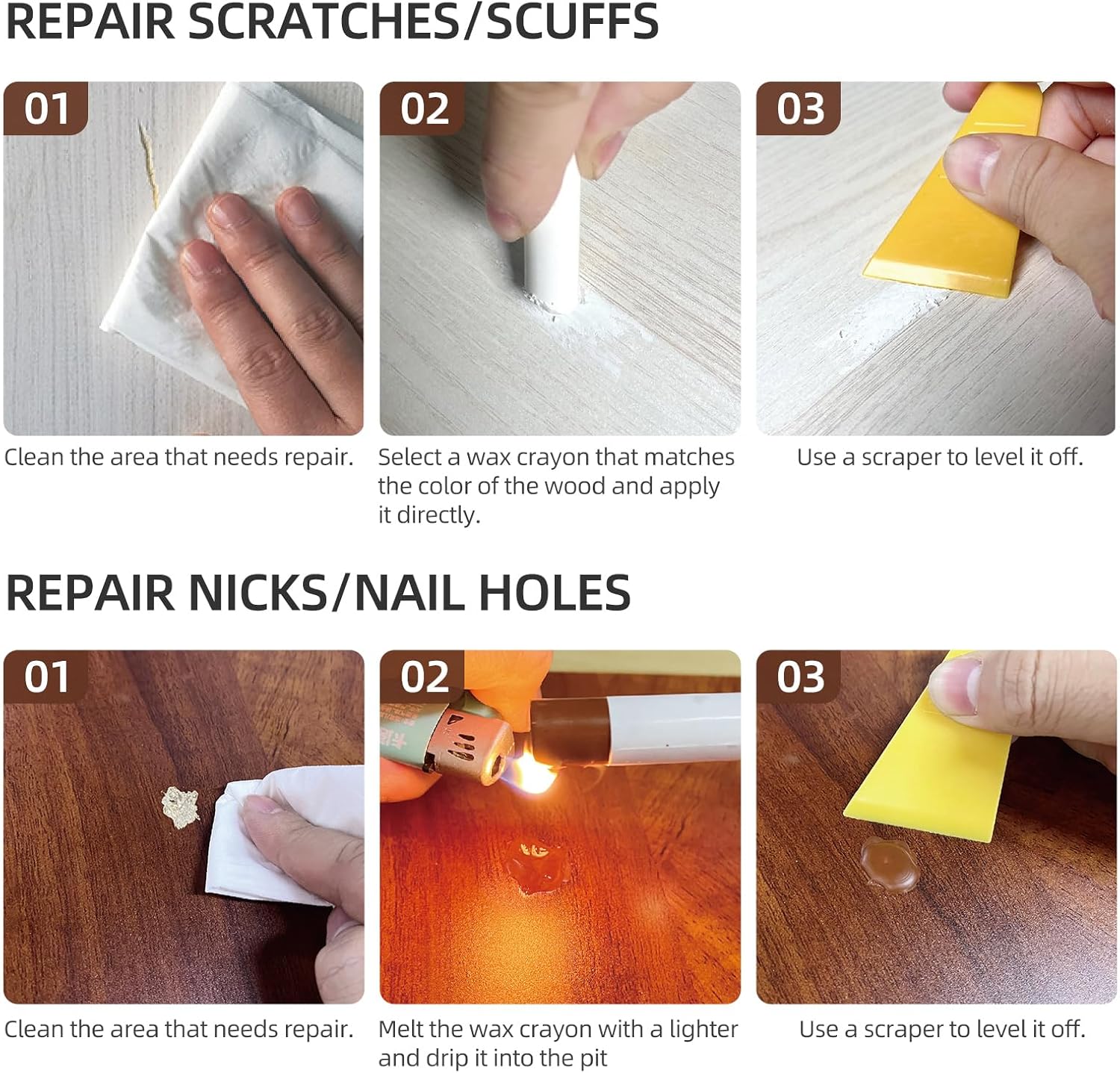 REPAIR SCRATCHES/SCUFFS

01

Clean the area that needs repair.

02

Select a wax crayon that matches the color of the wood and apply it directly.

03

Use a scraper to level it off.

REPAIR NICKS/NAIL HOLES

01

Clean the area that needs repair.

02

Melt the wax crayon with a lighter and drip it into the pit

03

Use a scraper to level it off.