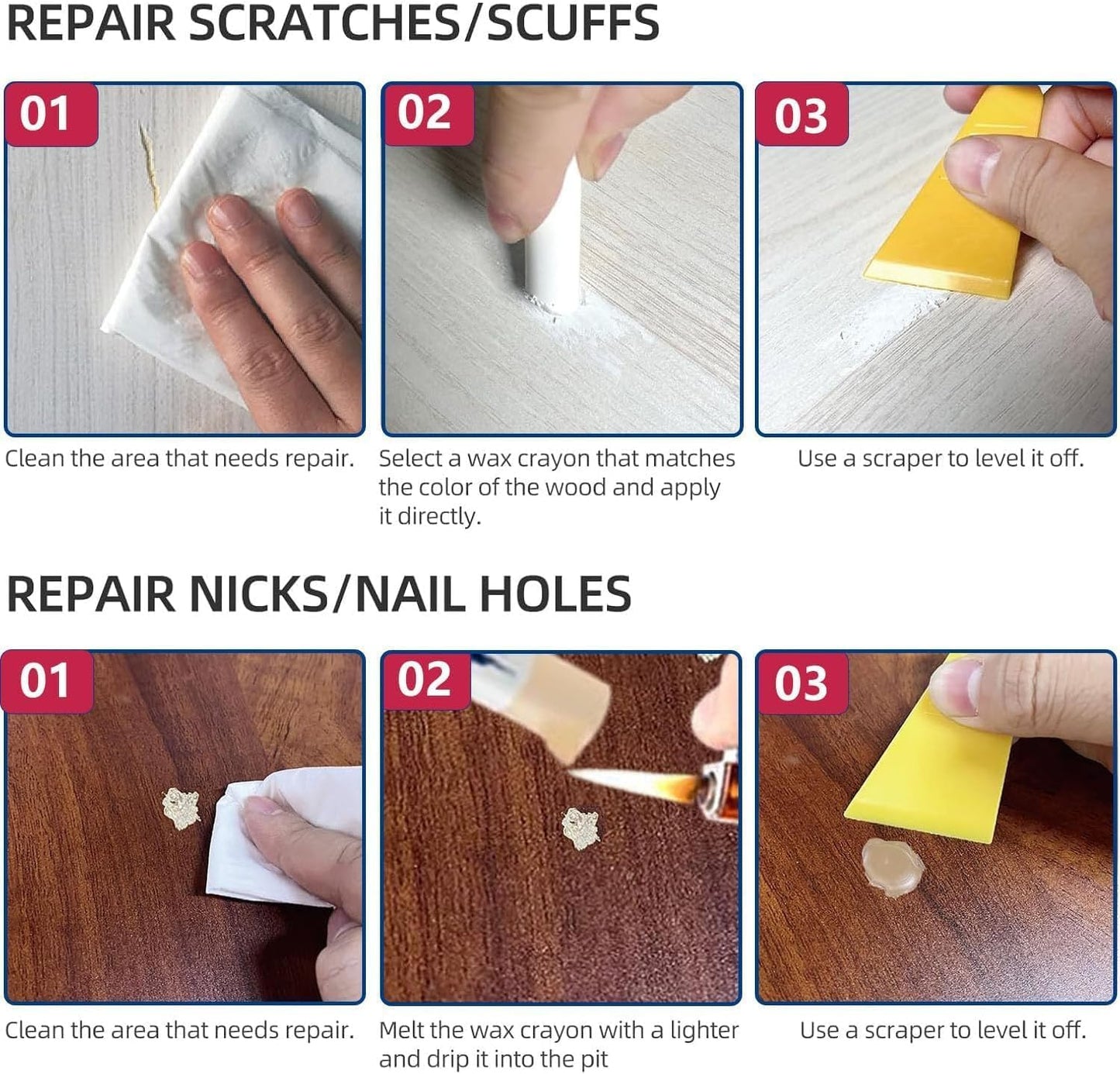 REPAIR SCRATCHES/SCUFFS

01

Clean the area that needs repair.

02

Select a wax crayon that matches the color of the wood and apply it directly.

03

Use a scraper to level it off.

REPAIR NICKS/NAIL HOLES

01

Clean the area that needs repair.

02

Melt the wax crayon with a lighter and drip it into the pit

03

Use a scraper to level it off.