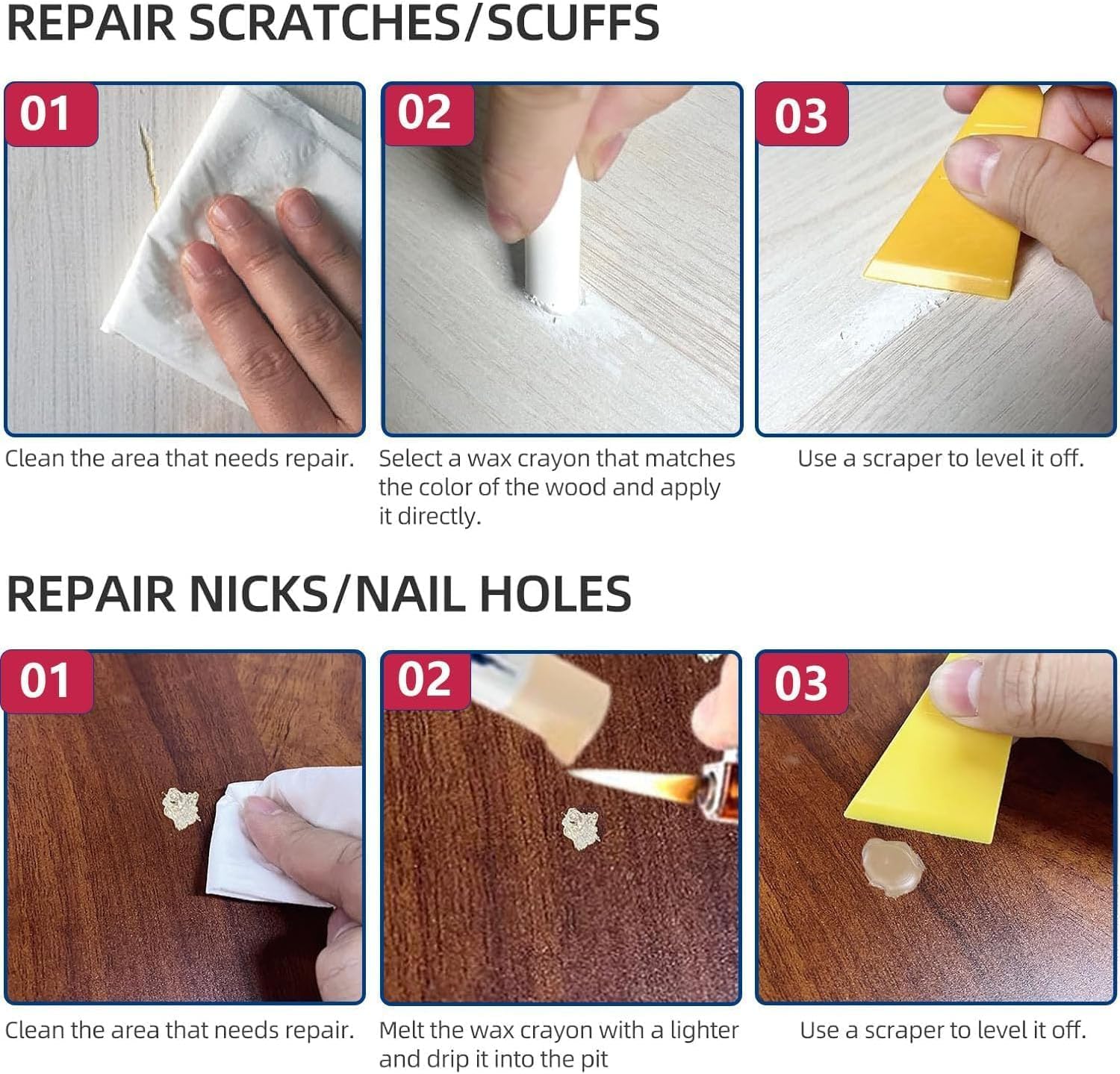 REPAIR SCRATCHES/SCUFFS

01

Clean the area that needs repair.

02

Select a wax crayon that matches the color of the wood and apply it directly.

03

Use a scraper to level it off.

REPAIR NICKS/NAIL HOLES

01

Clean the area that needs repair.

02

Melt the wax crayon with a lighter and drip it into the pit

03

Use a scraper to level it off.