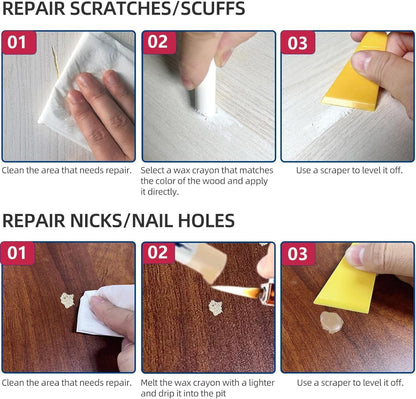 REPAIR SCRATCHES/SCUFFS

01

Clean the area that needs repair.

02

Select a wax crayon that matches the color of the wood and apply it directly.

03

Use a scraper to level it off.

REPAIR NICKS/NAIL HOLES

01

Clean the area that needs repair.

02

Melt the wax crayon with a lighter and drip it into the pit

03

Use a scraper to level it off.